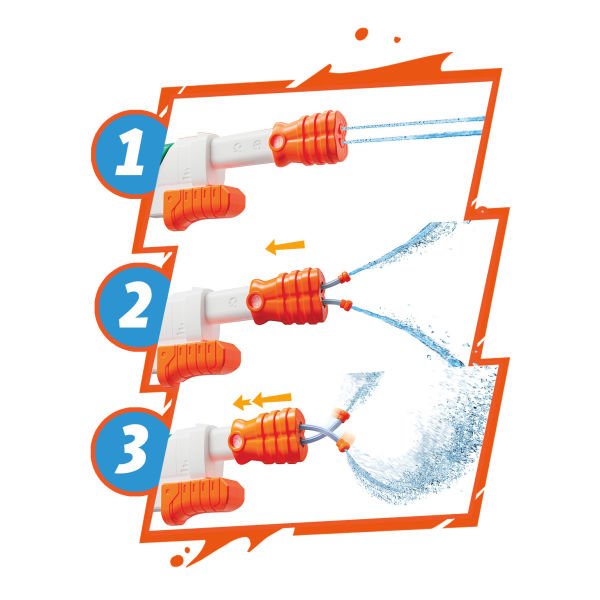 1

2

3